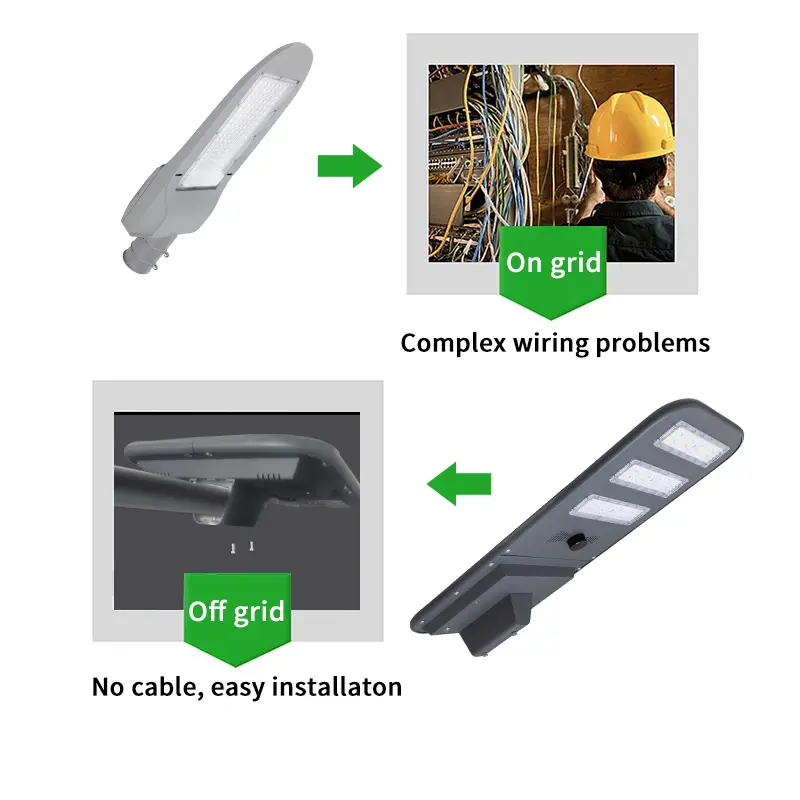 On grid

Complex wiring problems

Off grid

No cable, easy installaton