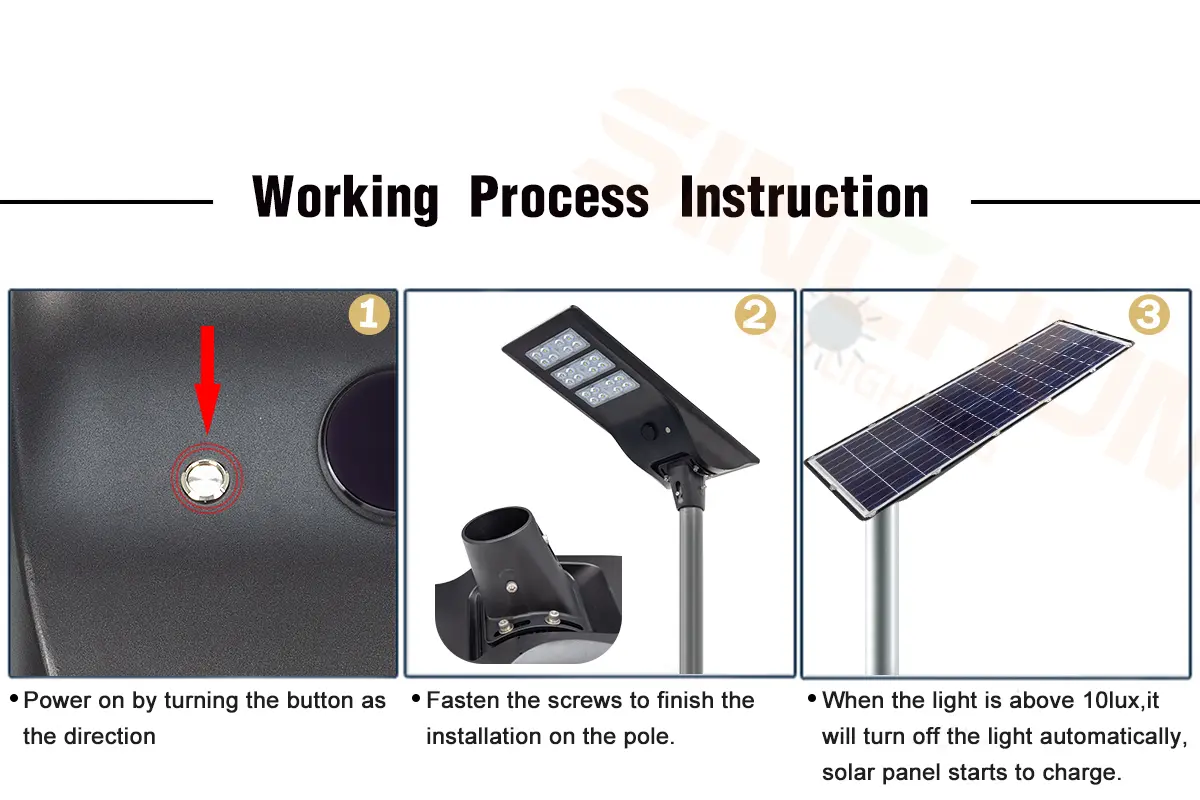 Working Process Instruction

1

2

3

• Power on by turning the button as the direction

• Fasten the screws to finish the installation on the pole.

• When the light is above 10lux,it will turn off the light automatically, solar panel starts to charge.